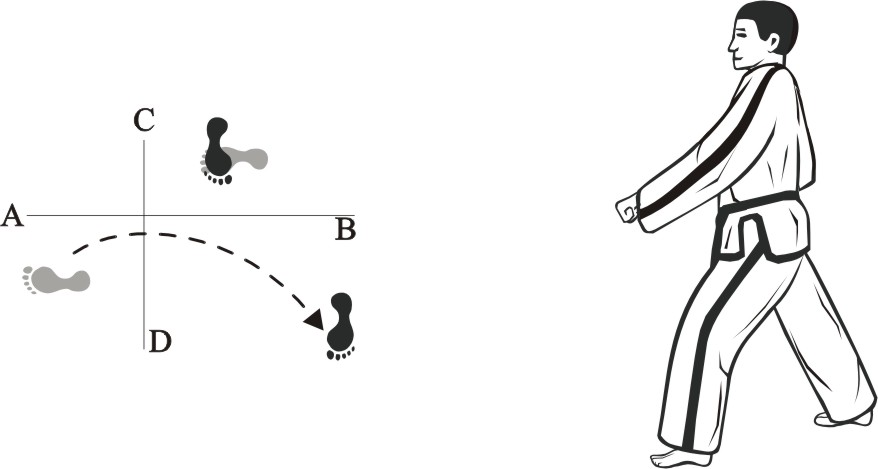 C
A
B
D