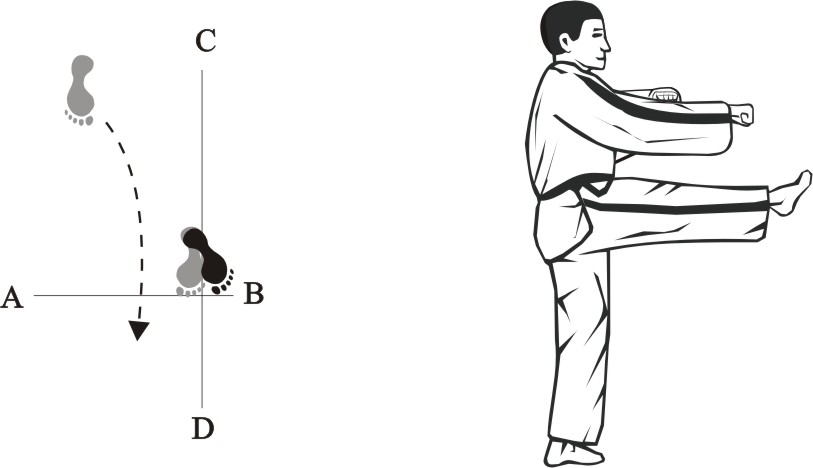 C

A

B

D