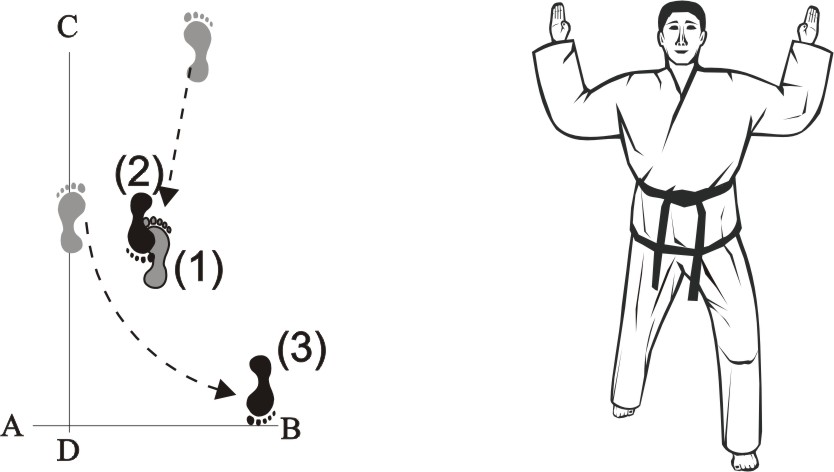 C
(2)
(1)
(3)
A
B
D