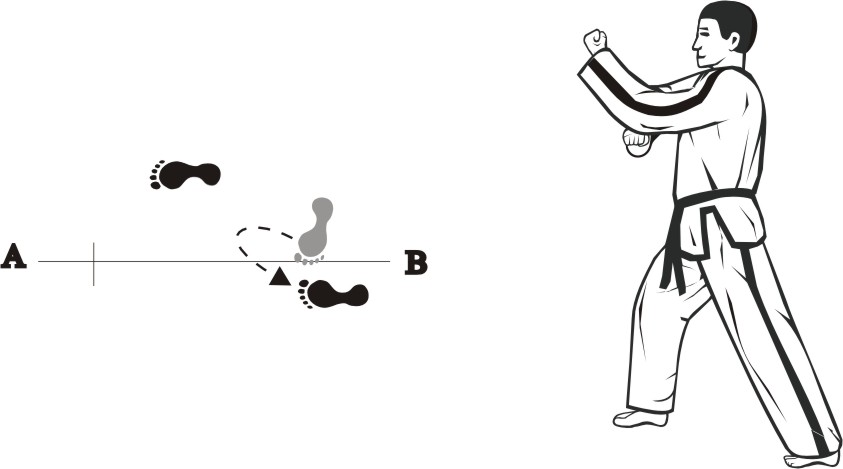 A
B