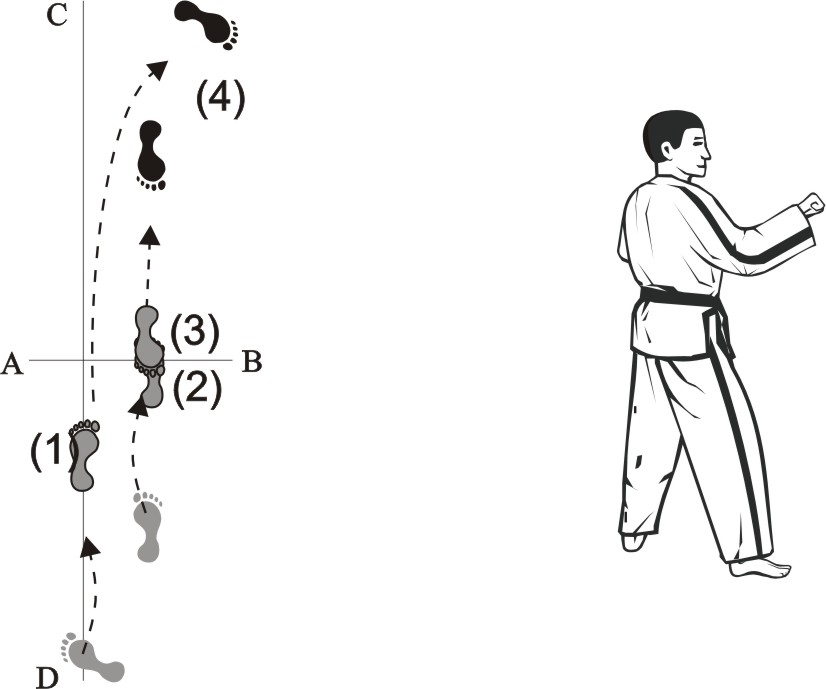 C
(4)
(3)
A
B
(2)
(1)
D