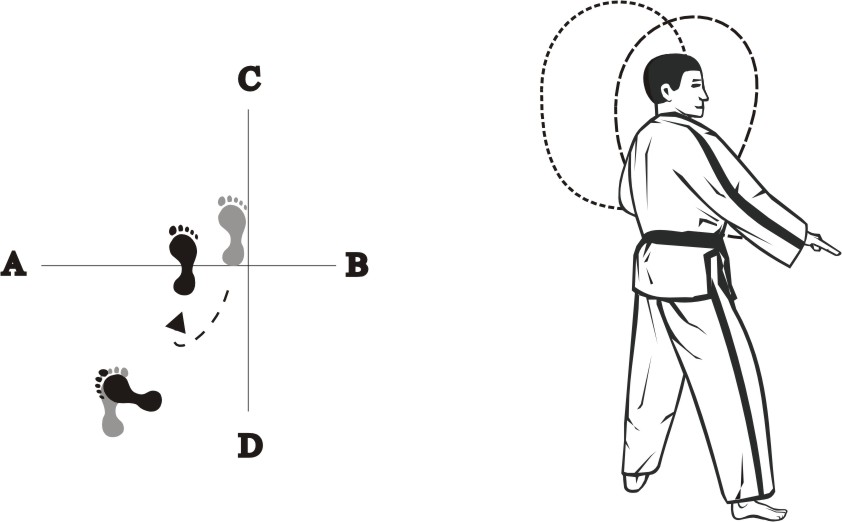 C

A

B

D