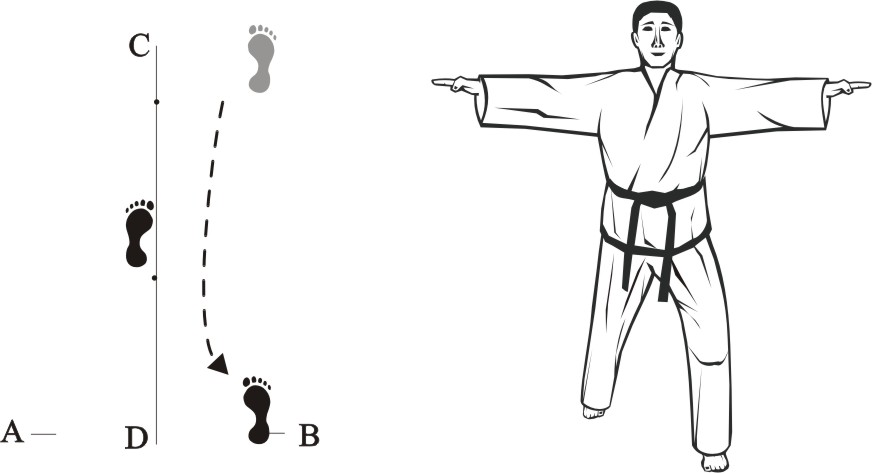 C

A
D
B