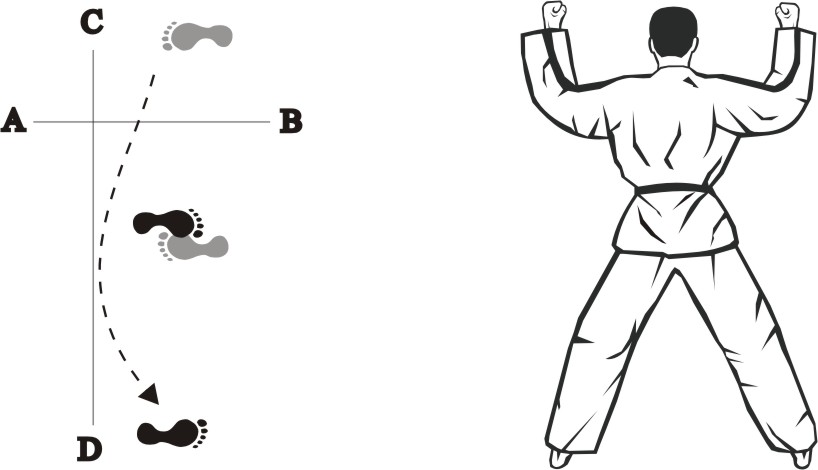 C
A
B
D