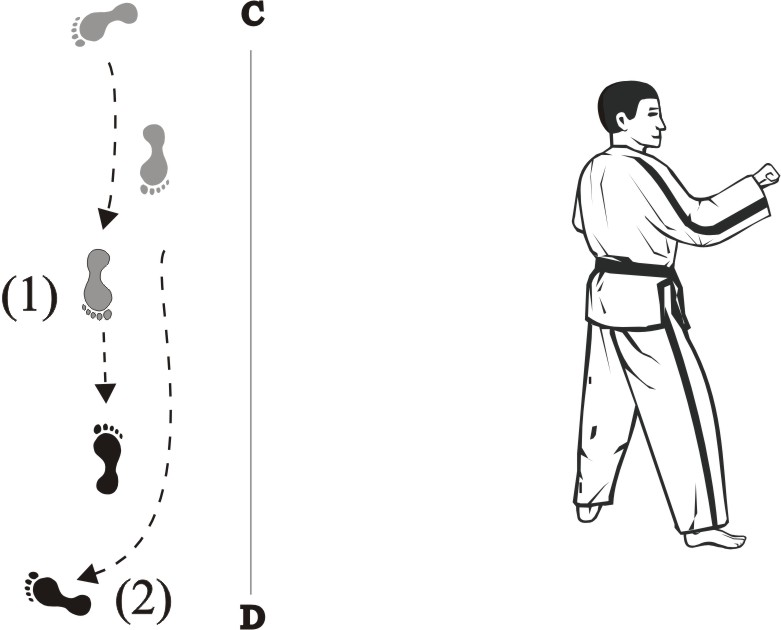 C
(1)
(2)
D