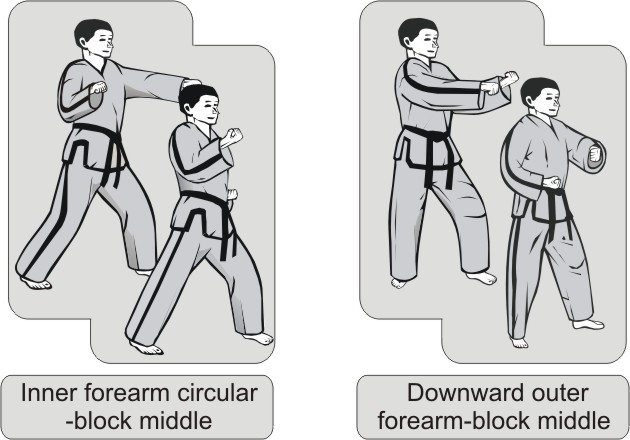 Inner forearm circular -block middle

Downward outer forearm-block middle