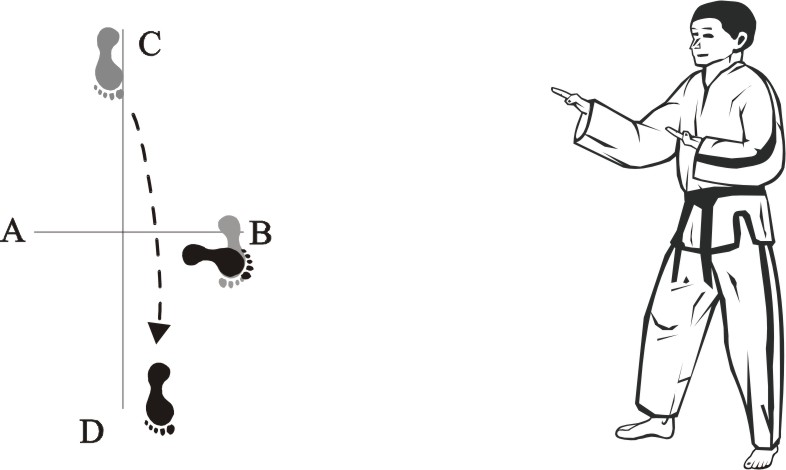 C

A

B

D