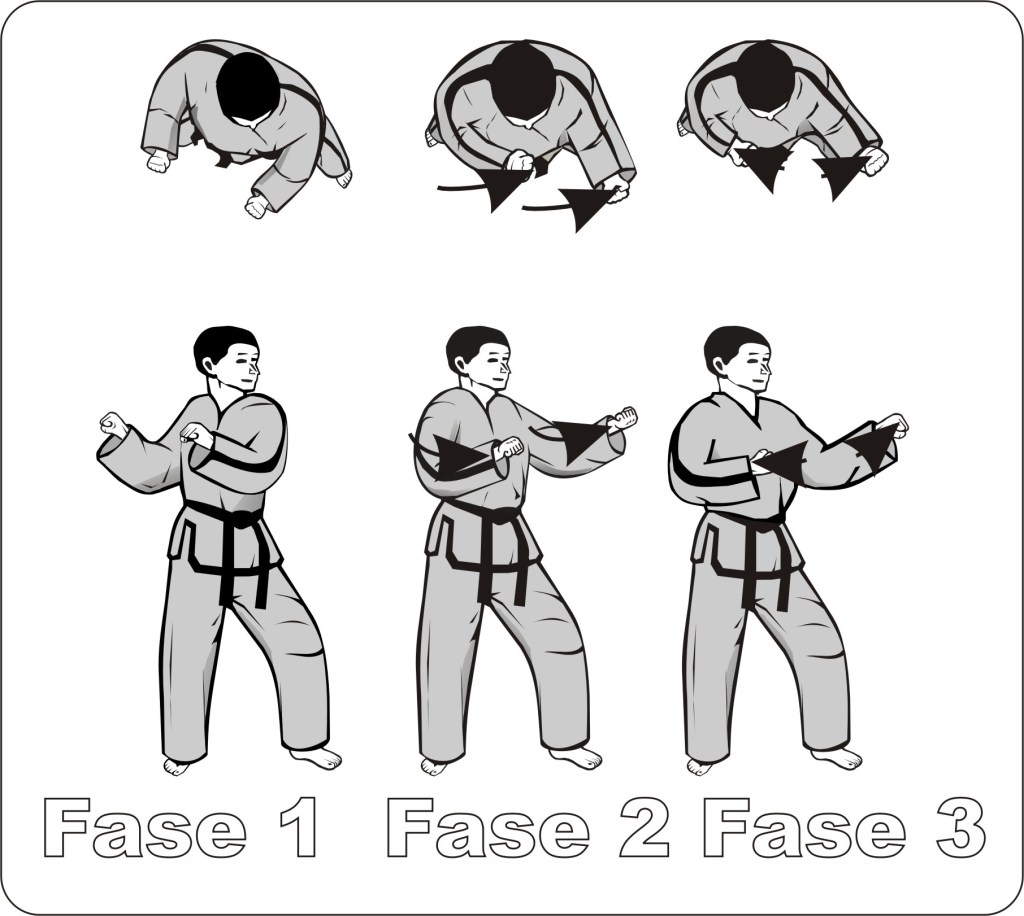 Fase 1 Fase 2 Fase 3